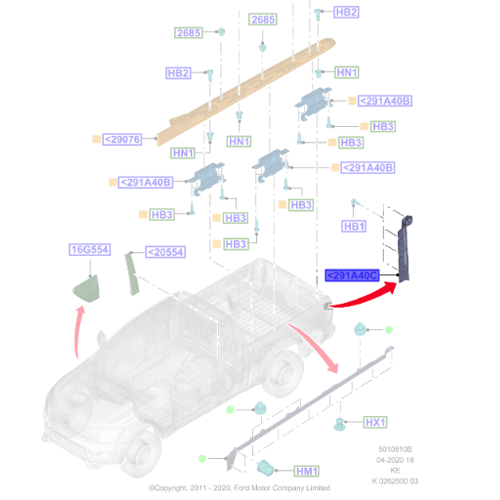 HB2
2685
2685
HB2
HN1
<291A40B
HB3
<29076
HN1
HB3
HN1
<291A40B
<291A40B
HB3
HB3
HB3
HB1
HB3
16G554
<20554
<291A40C
HX1
HM1

5010810B
04-2020 16
KE
K 0282500 03

©Copyright, 2011 - 2020, Ford Motor Company Limited