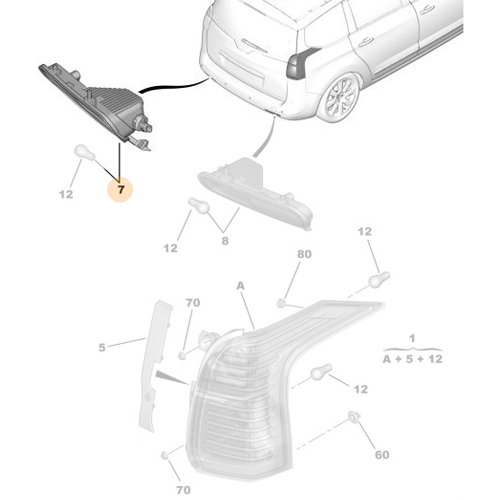 12
7
12
8
12
80
A
70
5
1
A + 5 + 12
12
60
70