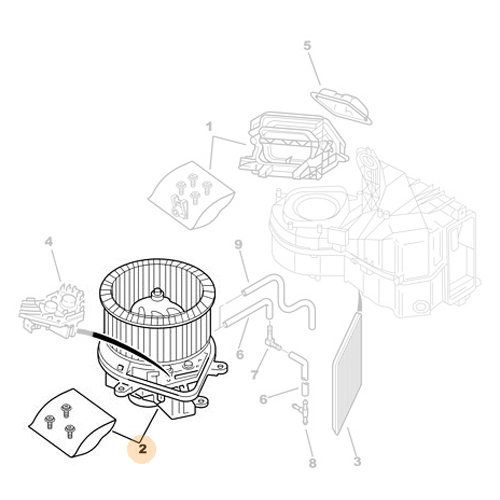 5
1
4
9
6
7
6
2
8
3