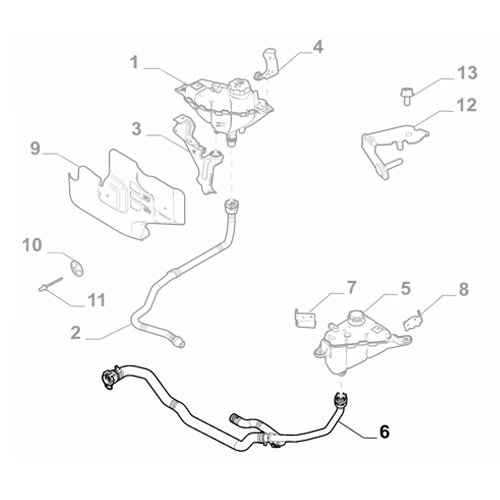 1
4
13
12
3
9
10
11
2
7
5
8
6