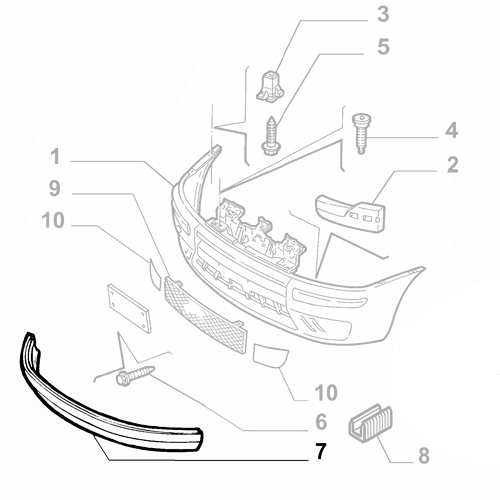 3
5
4
1
2
9
10
10
6
7
8