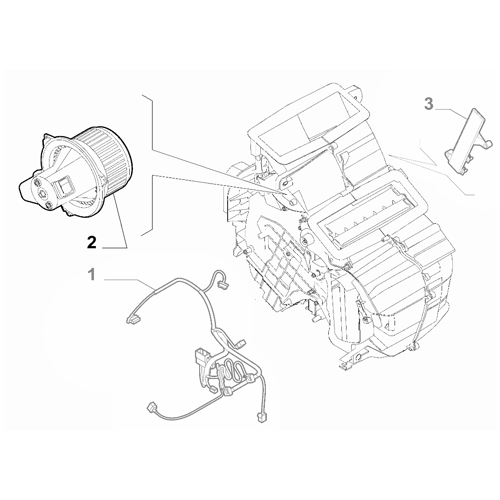 3

2

1