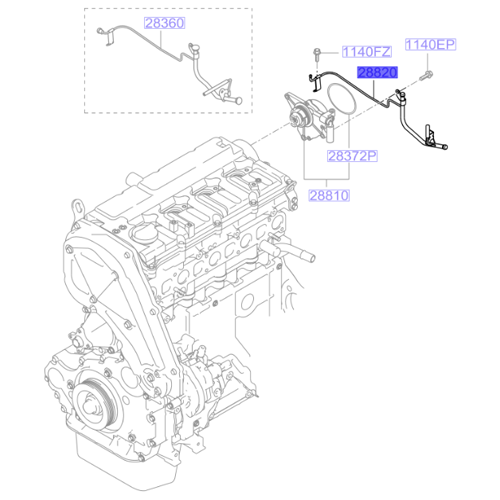 28360
1140FZ
1140EP
28820
28372P
28810