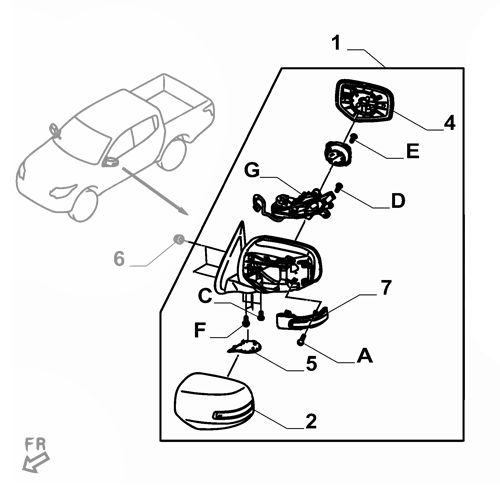 1
4
E
G
D
6
7
C
F
A
5
2
FR