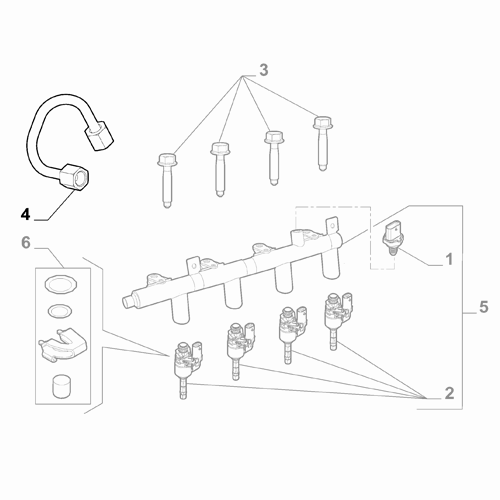 3
4
6
1
5
2