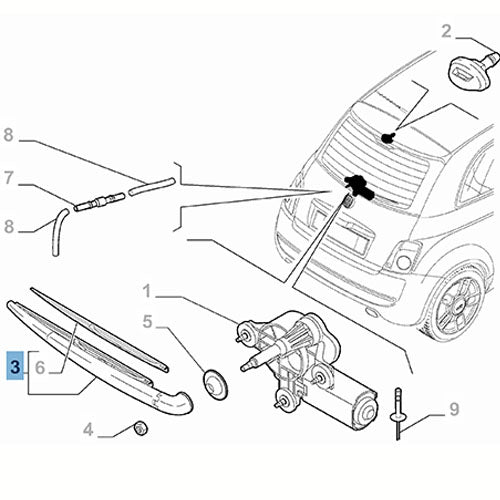 2
8
7
8
1
5
3
6
4
9