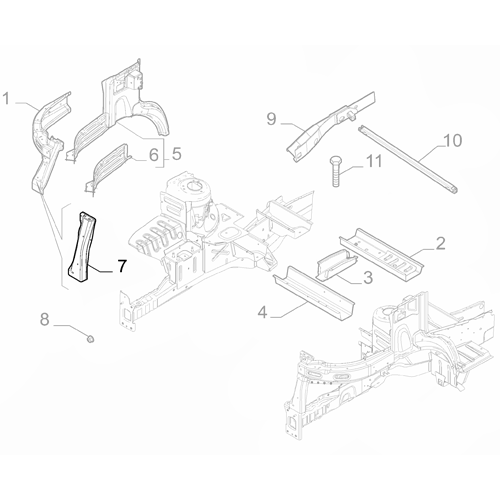 1
6
5
9
10
11
7
2
3
4
8