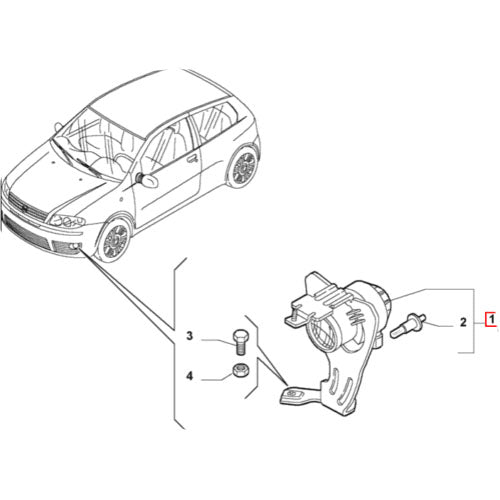 3
4
2
1