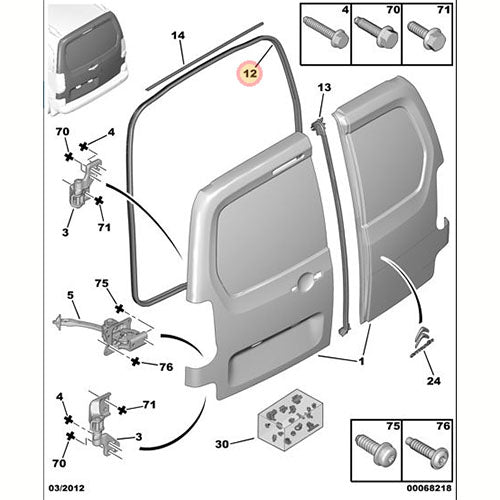 4
70
71
14
12
13
70
4
3
71
75
5
76
1
24
4
71
3
70
30
75
76
03/2012
00068218