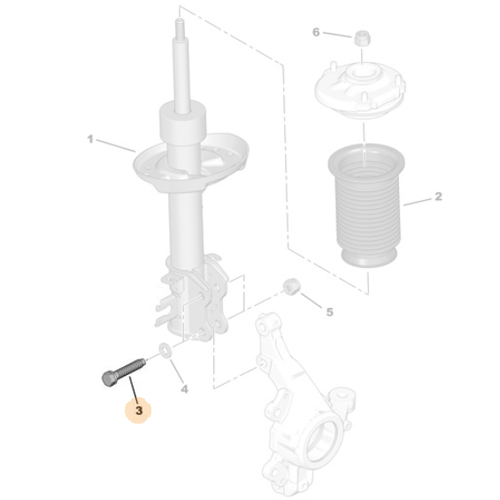 6
1
2
5
4
3