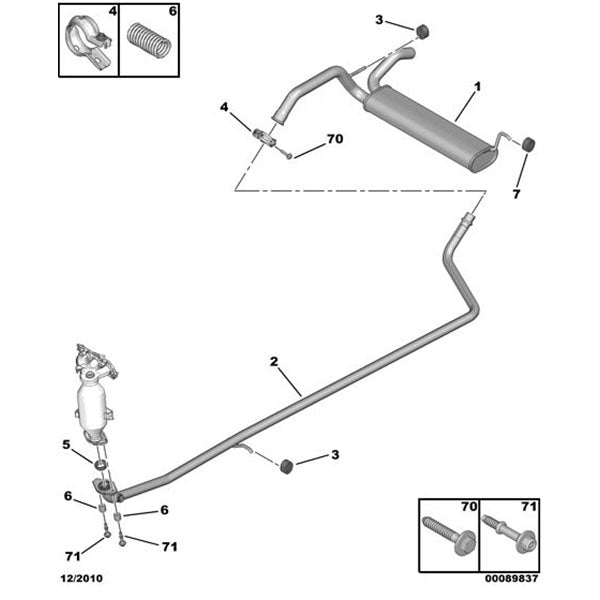 4
6
3
1
4
70
7
2
5
3
6
6
71
71
70
71
12/2010
00089837