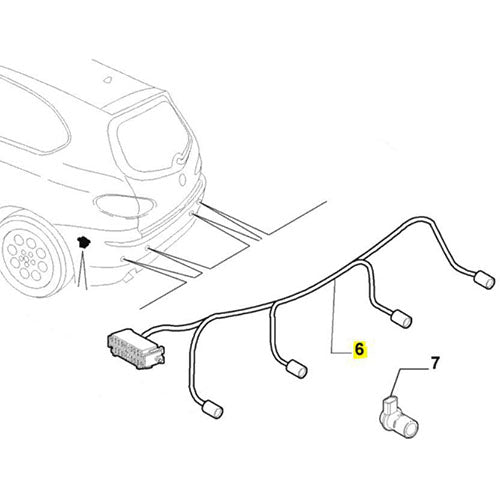 6
7