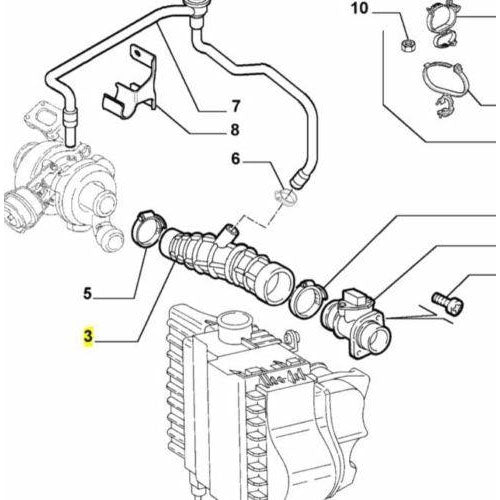 10
7
8
6
5
3