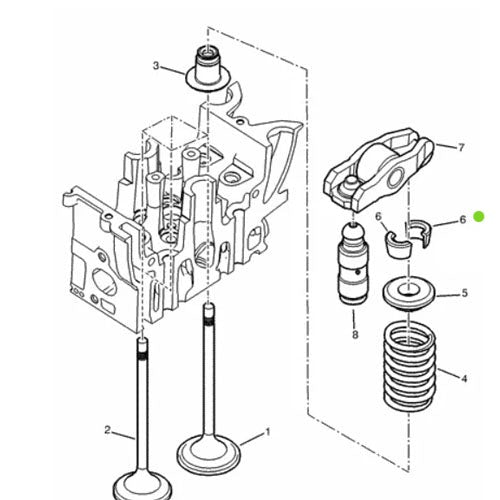 3
7
6
6
5
8
4
2
1