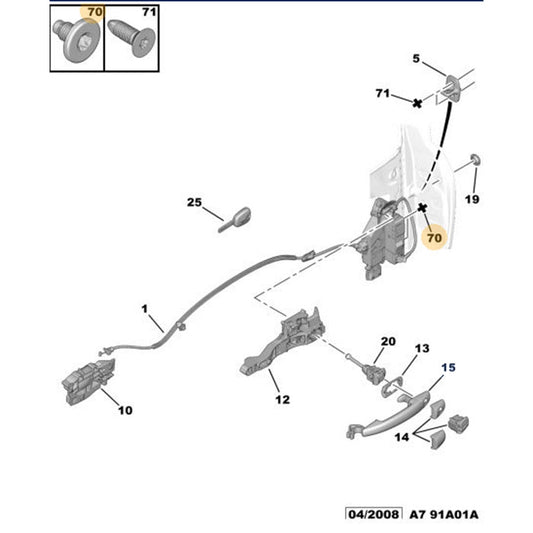 70
71
5
71
19
25
70
1
20
13
15
10
12
14
04/2008 A7 91A01A