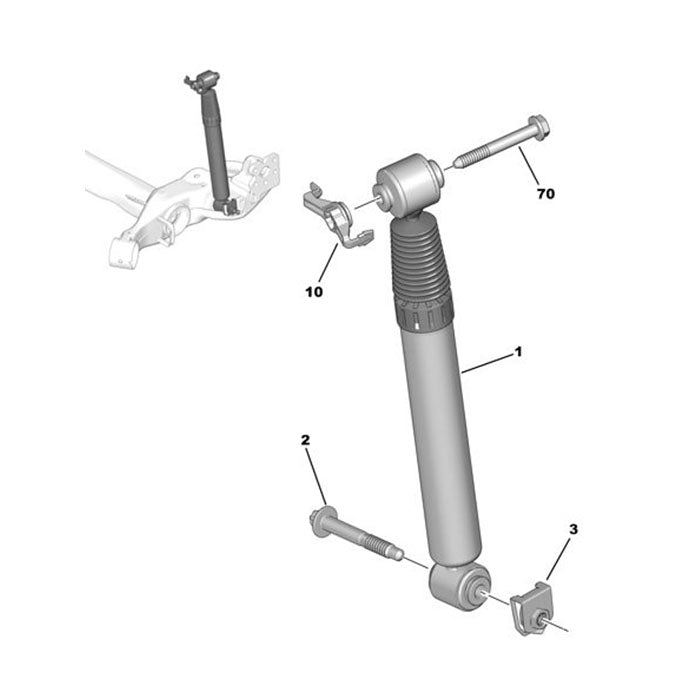 70

10

1

2

3