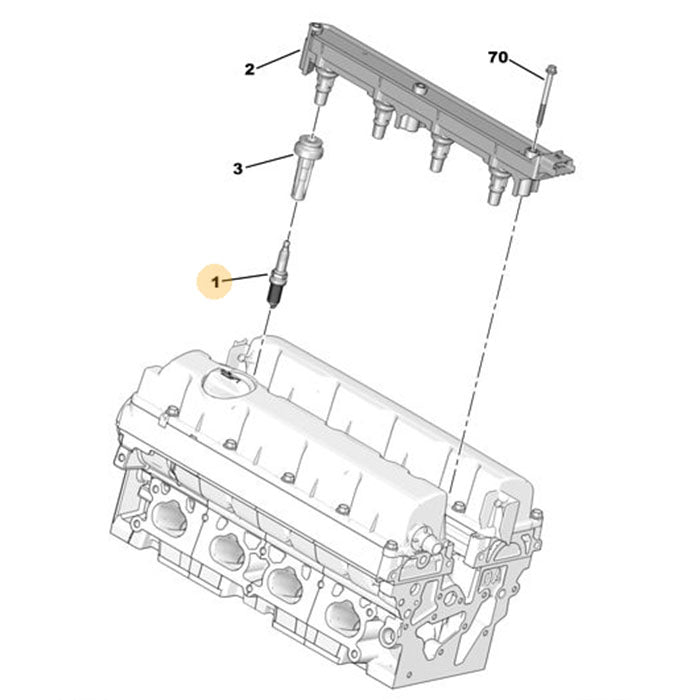 2
70
3
1