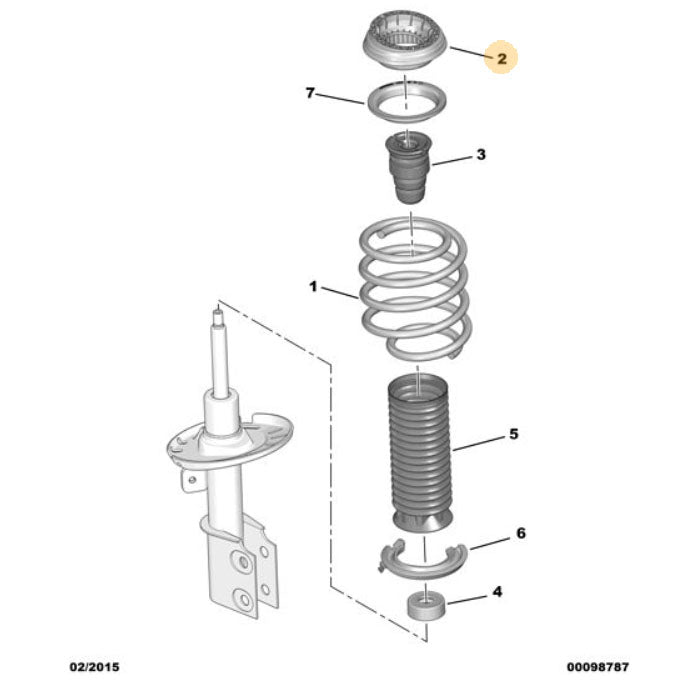 2
7
3
1
5
6
4
02/2015
00098787