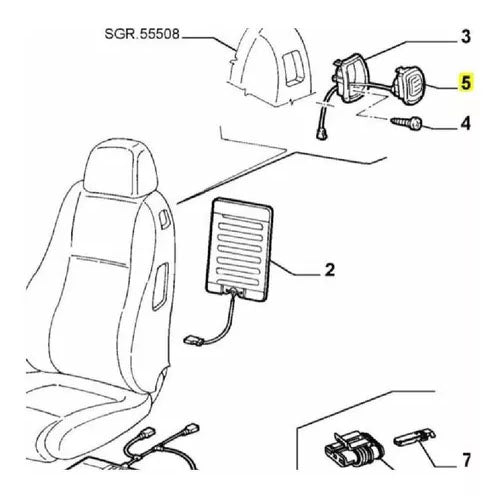 SGR.55508
3
5
4
2
7