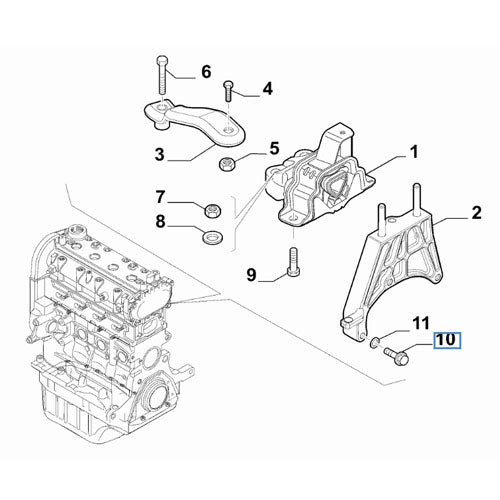 6
4
3
5
1
7
8
2
9
11
10