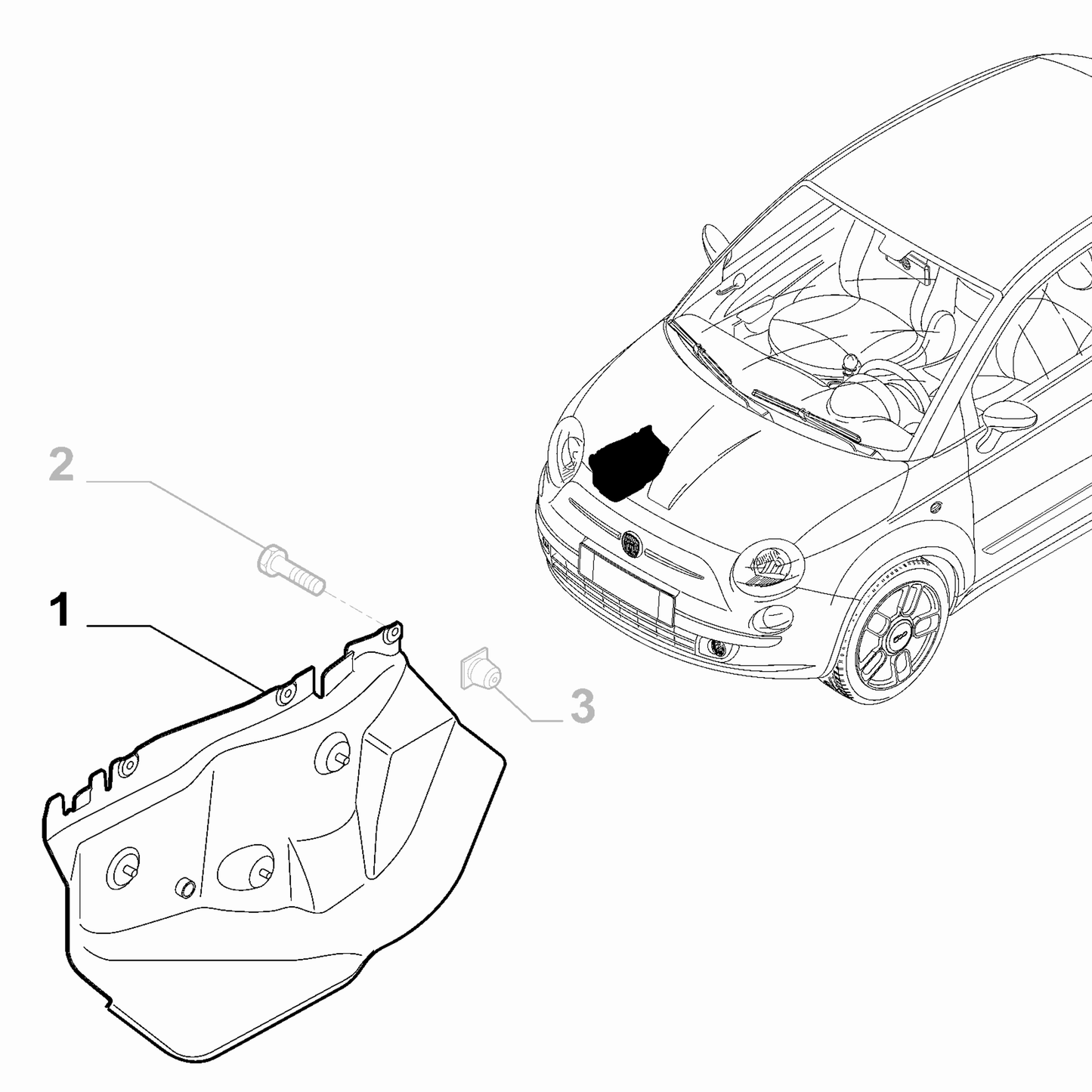 2

1

3