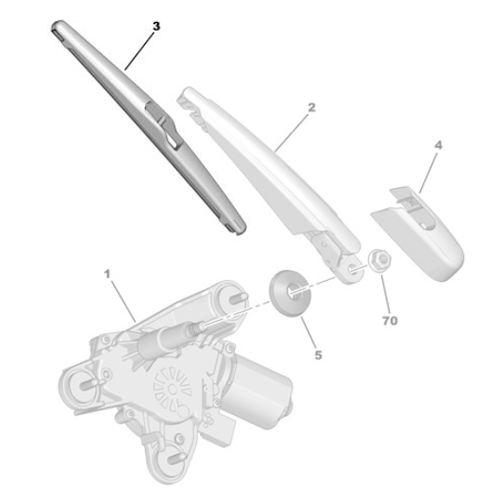 3
2
4
1
70
5