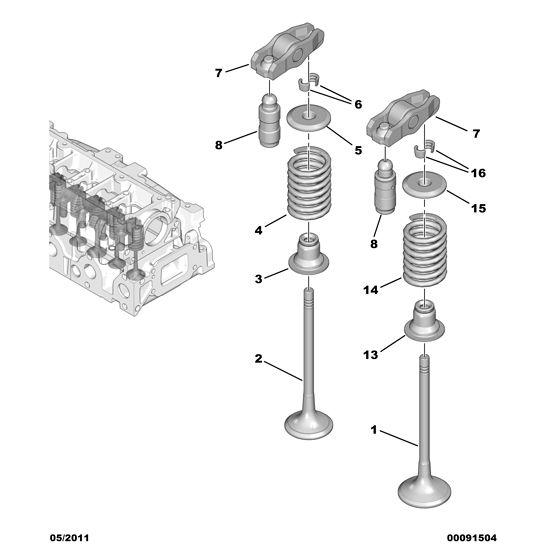 7
6
8
5
7
16
15
4
8
3
14
13
2
1
05/2011
00091504