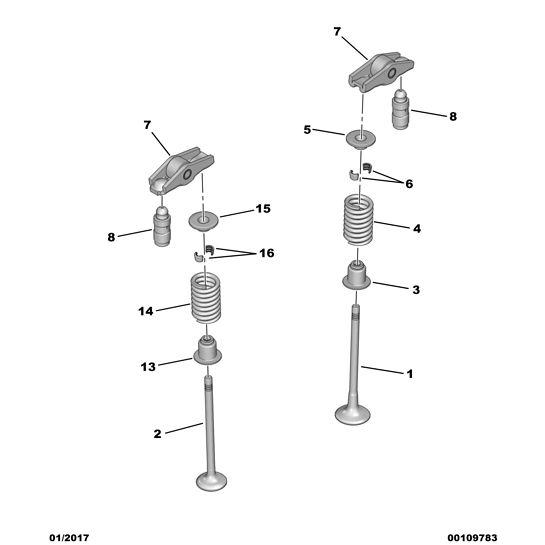 7
8
5
6
4
3
1
7
15
8
16
14
13
2
01/2017
00109783