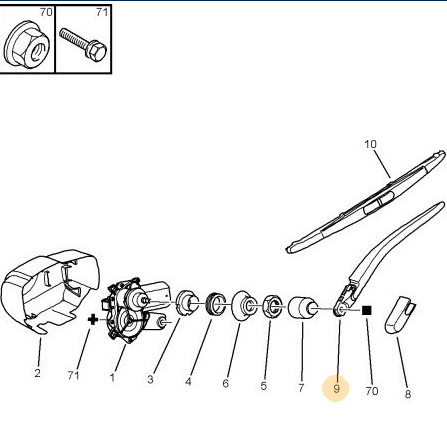 70
71
10
2
71
1
3
4
6
5
7
9
70
8