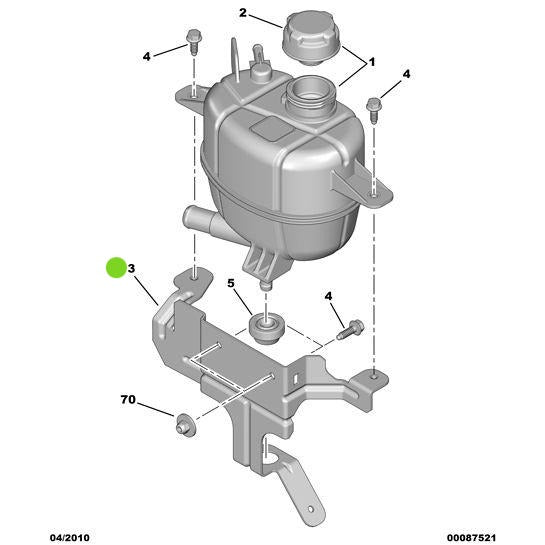 2

4

1

4

3

5

4

70

04/2010

00087521