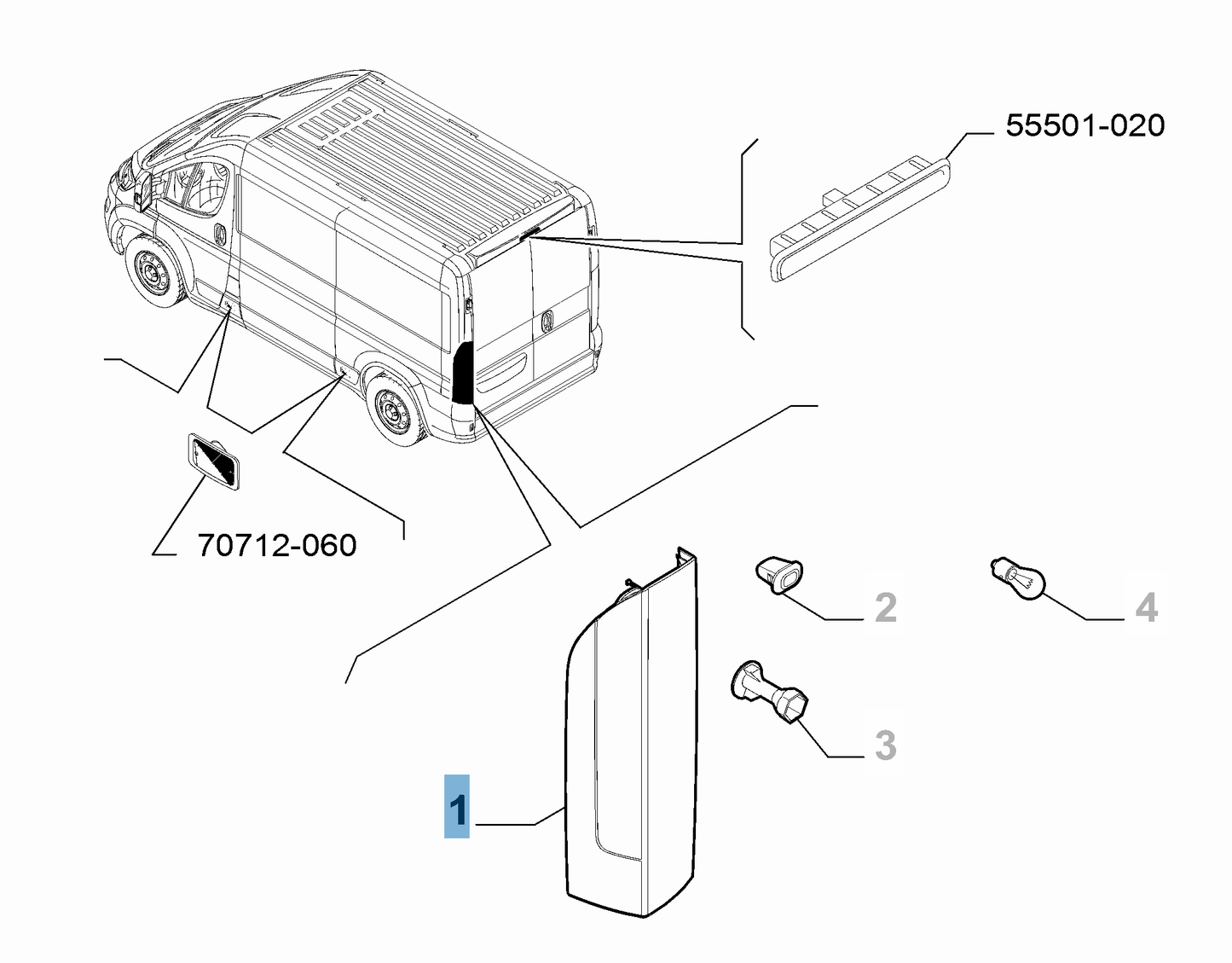 55501-020

70712-060

2

4

3

1