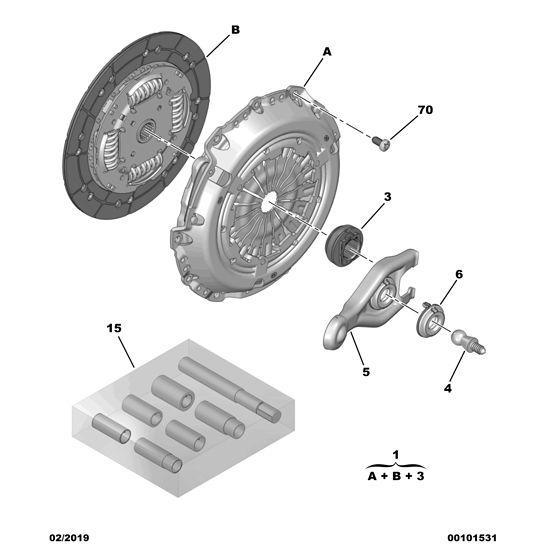 B
A
70
3
6
15
5
4
1
A + B + 3
02/2019
00101531