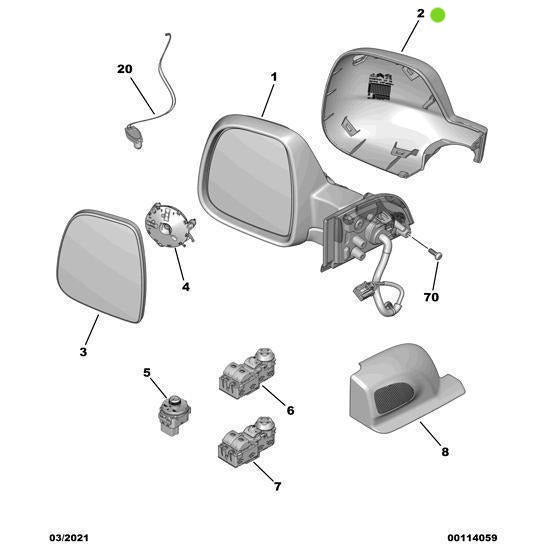 2

20

1

4

70

3

5

6

8

7

03/2021

00114059