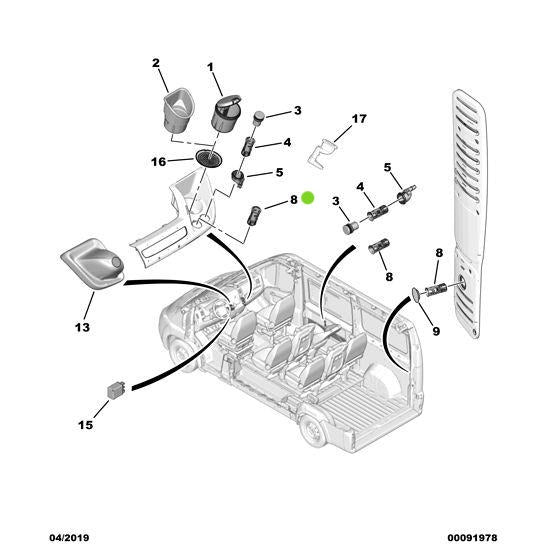 2
1
3
17
4
16
5
5
4
8
3
8
8
13
9
15
04/2019
00091978