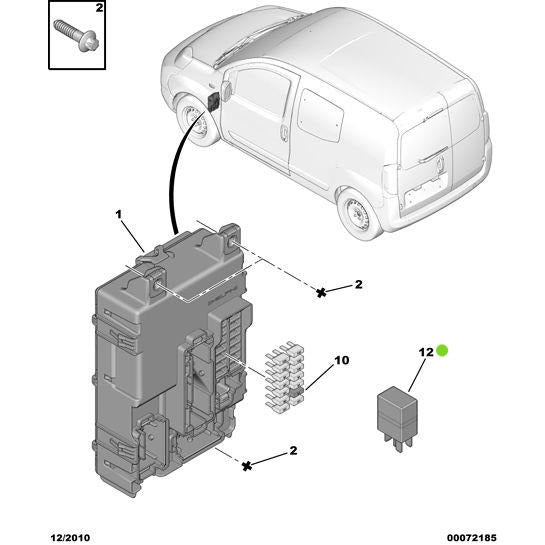 2

1

2

10

12

2

12/2010

00072185