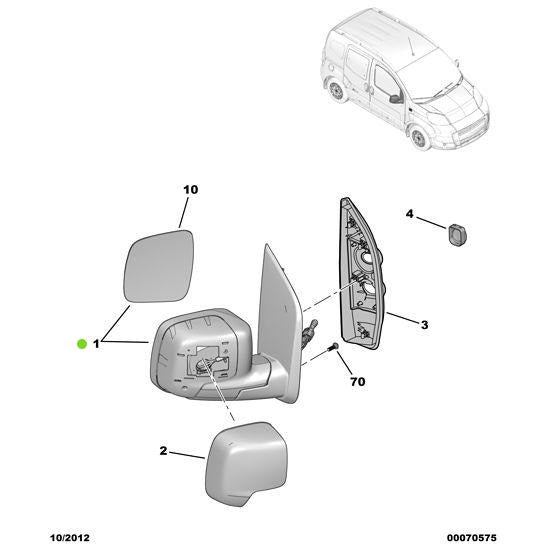 10

4

1

3

70

2

10/2012

00070575