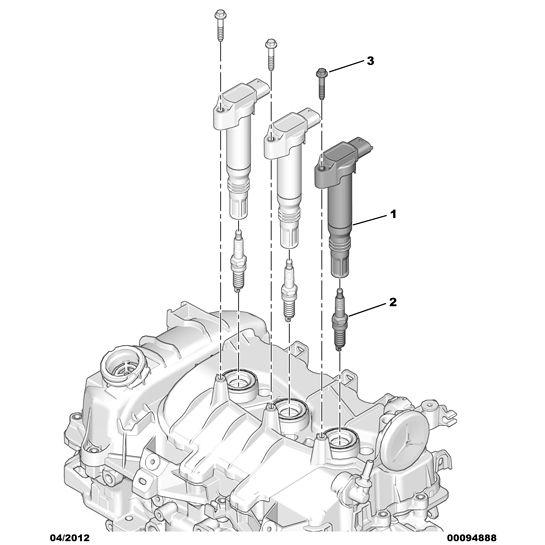 3

1

2

04/2012

00094888