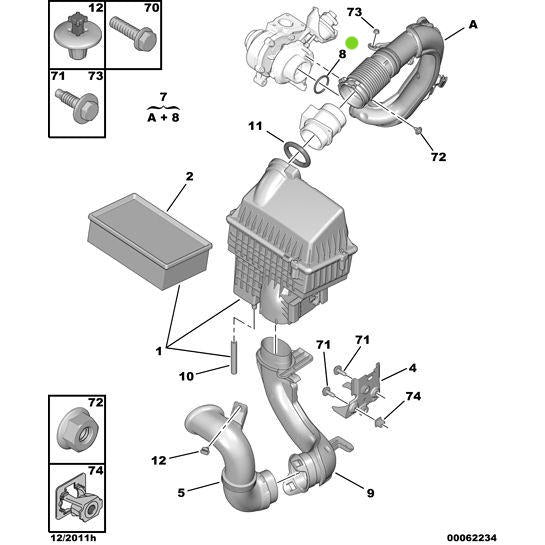 12
70
71
73
7
A + 8
73
A
8
11
72
2
1
10
71
71
4
74
72
74
12
5
9
12/2011h
00062234