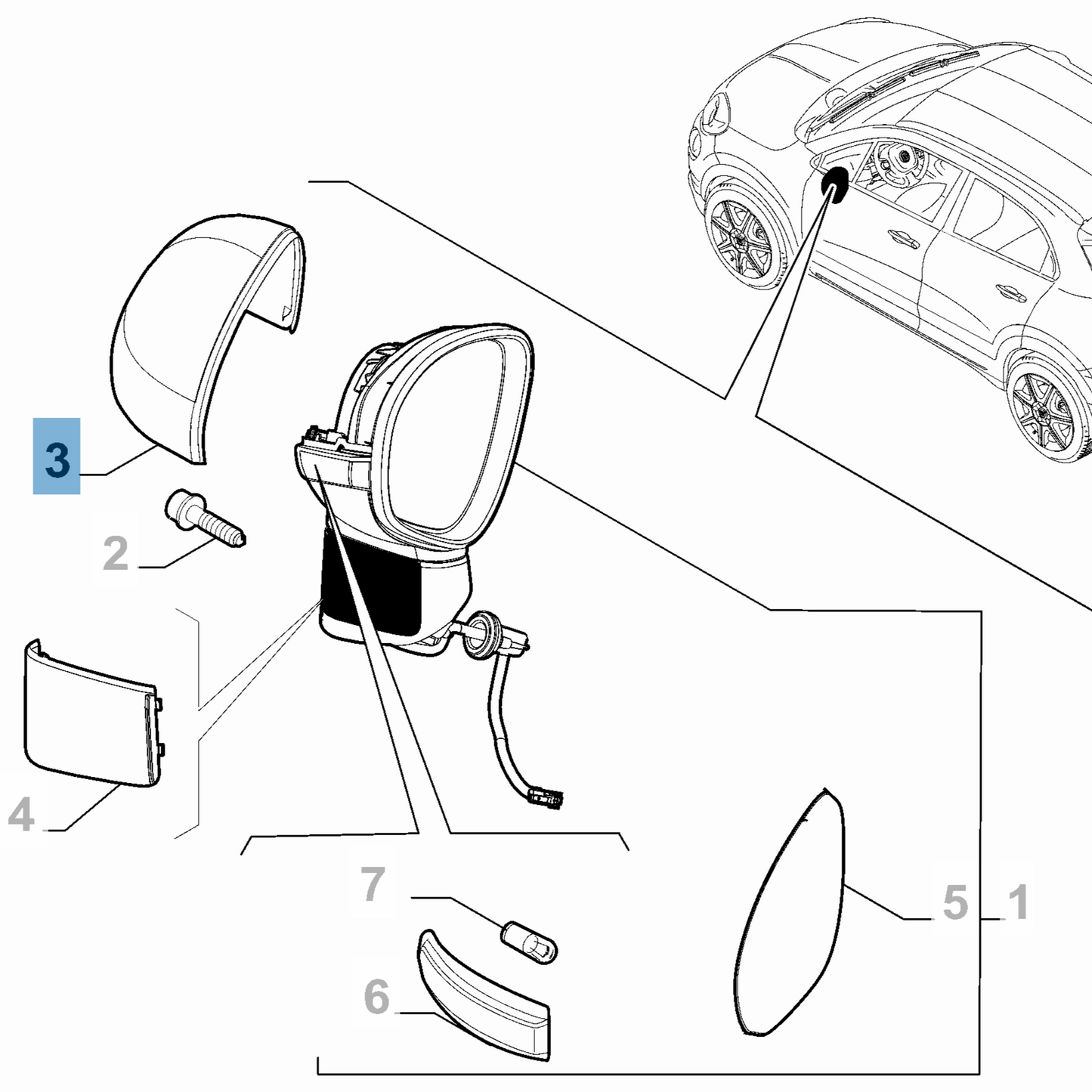 3
2
4
7
6
5
1