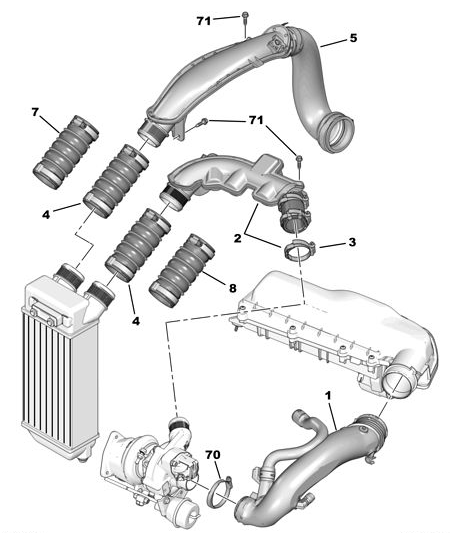 71
5
7
71
4
2
3
8
4
1
70