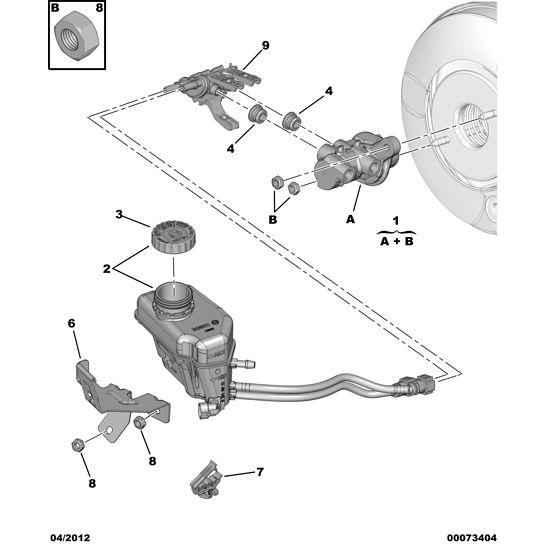 B 8

9

4

4

B

A

1
A + B

3

2

6

8

8

7

04/2012

00073404