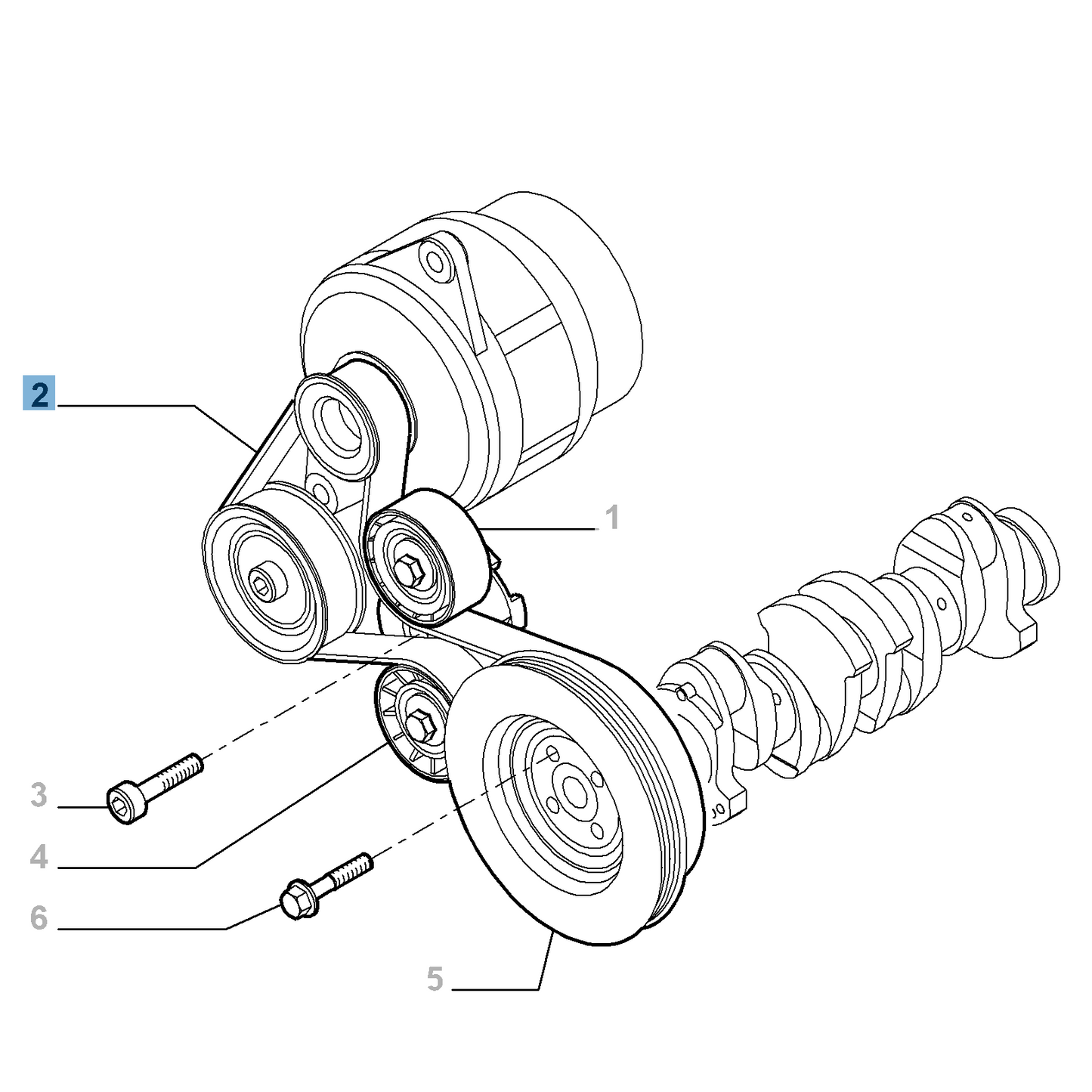 2
1
3
4
6
5