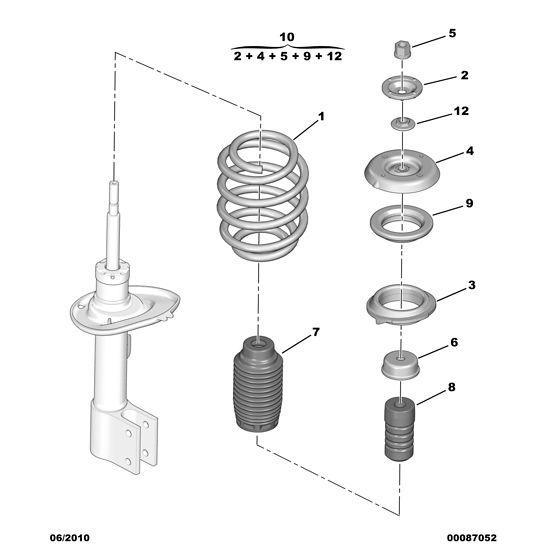 10
2 + 4 + 5 + 9 + 12

5
2
12
1
4
9
3
7
6
8

06/2010
00087052