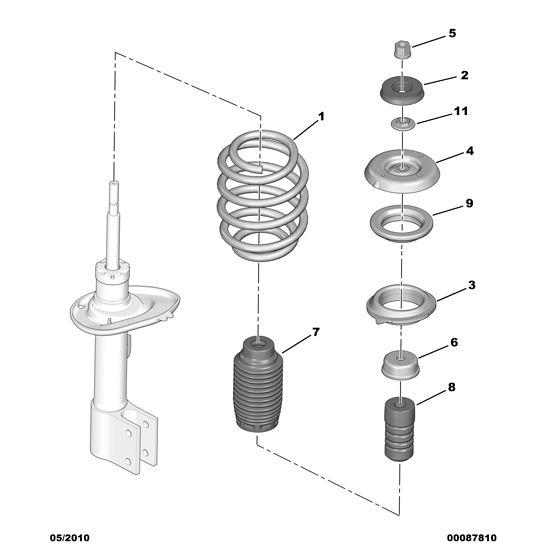 5
2
11
1
4
9
3
7
6
8
05/2010
00087810