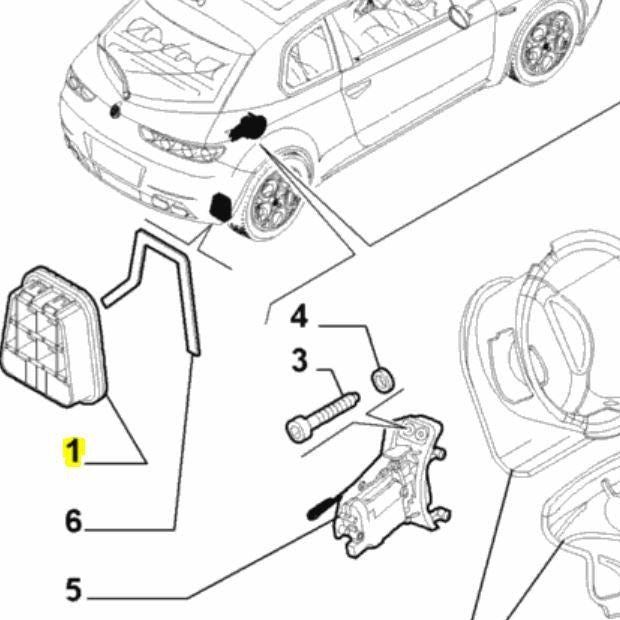 4
3
1
6
5