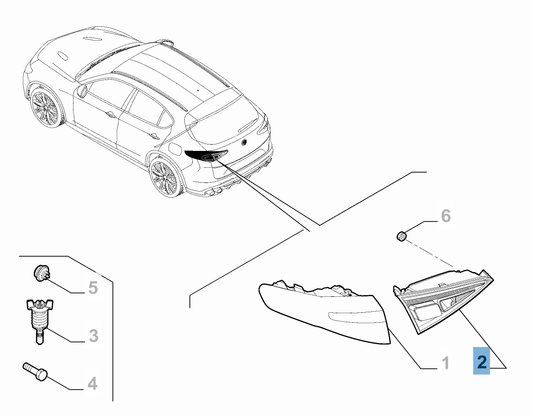 6
5
3
4
1
2