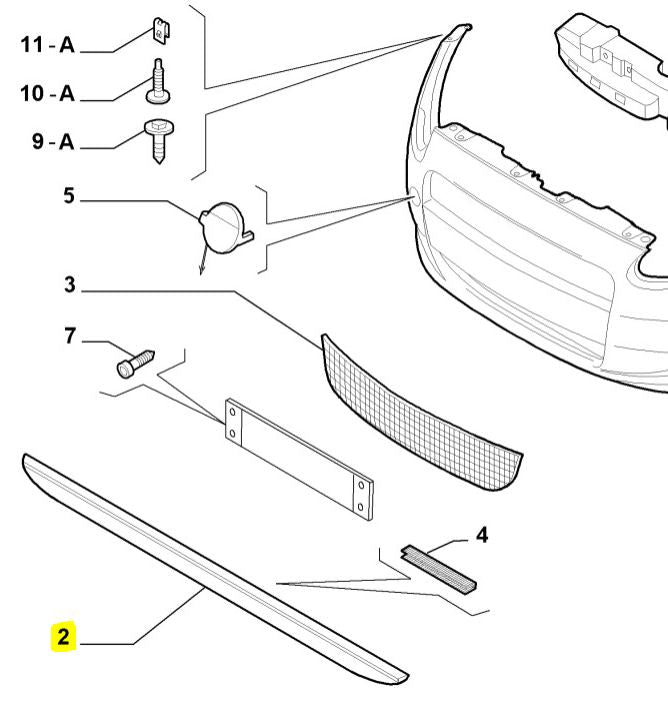 11 - A
10 - A
9 - A
5
3
7
4
2