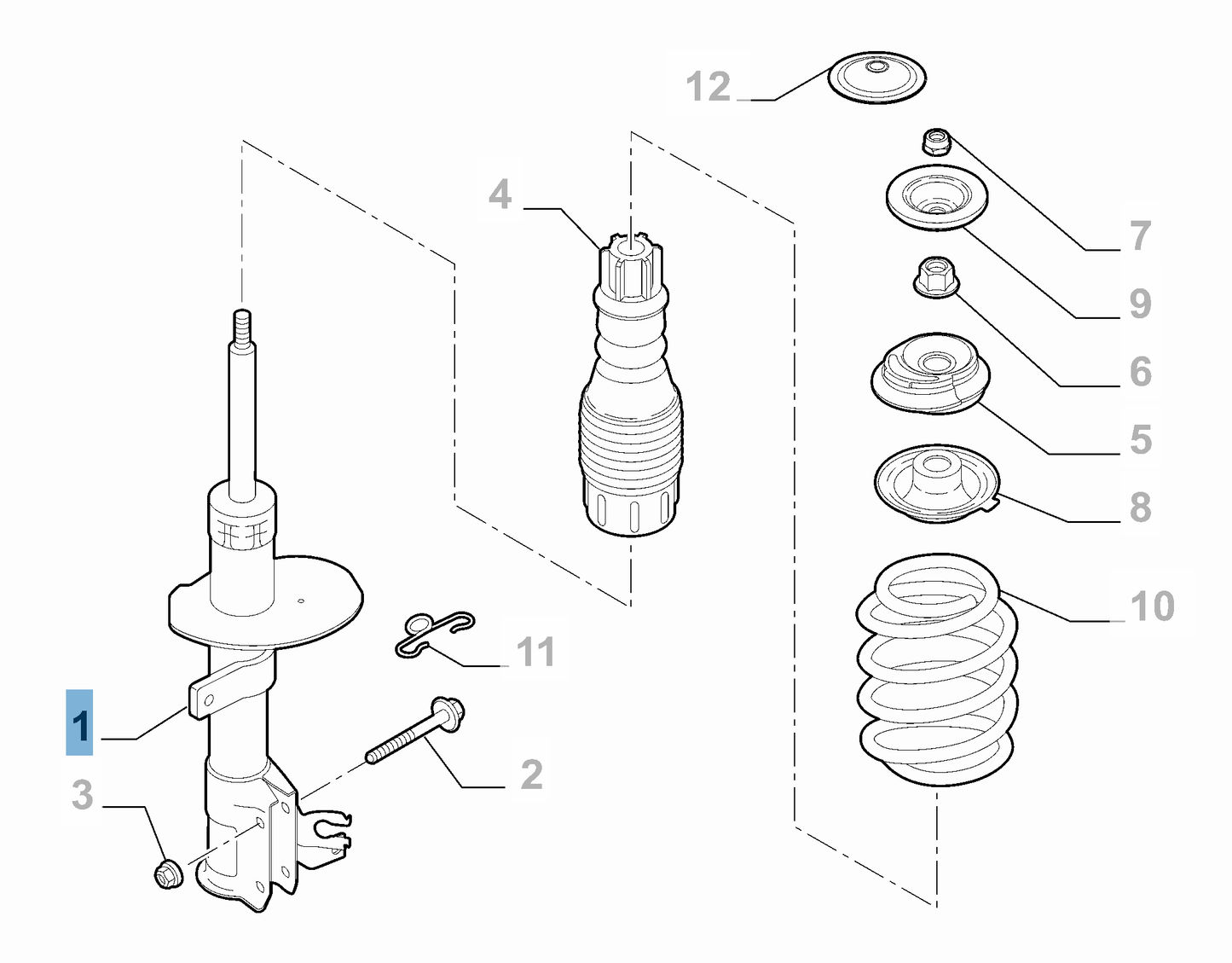 12
4
7
9
6
5
8
10
11
1
2
3