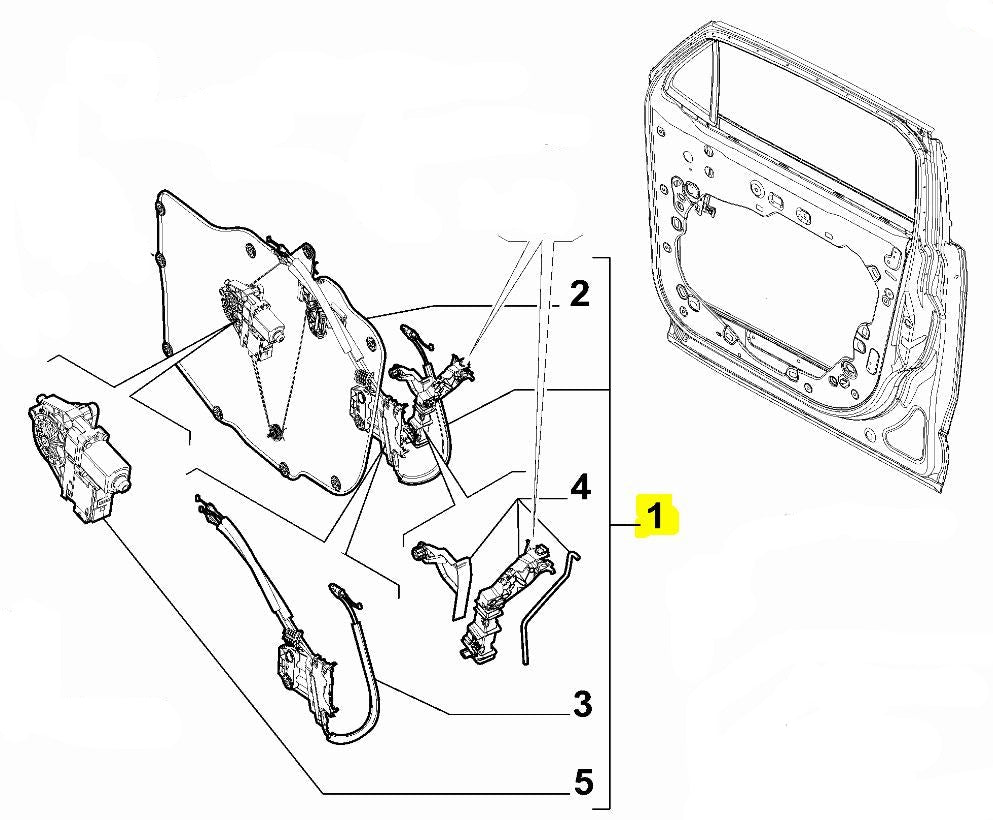 2
4
1
3
5