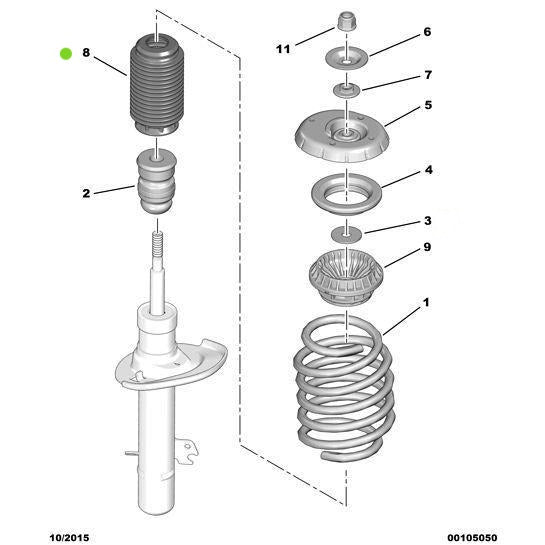 8
2
11
6
7
5
4
3
9
1
10/2015
00105050